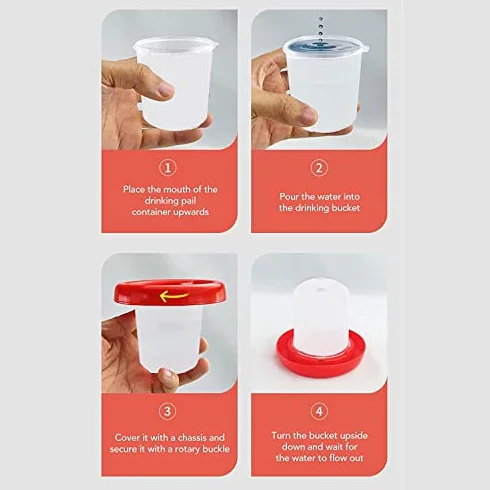 ①

Place the mouth of the drinking pail container upwards

②

Pour the water into the drinking bucket

③

Cover it with a chassis and secure it with a rotary buckle

④

Turn the bucket upside down and wait for the water to flow out