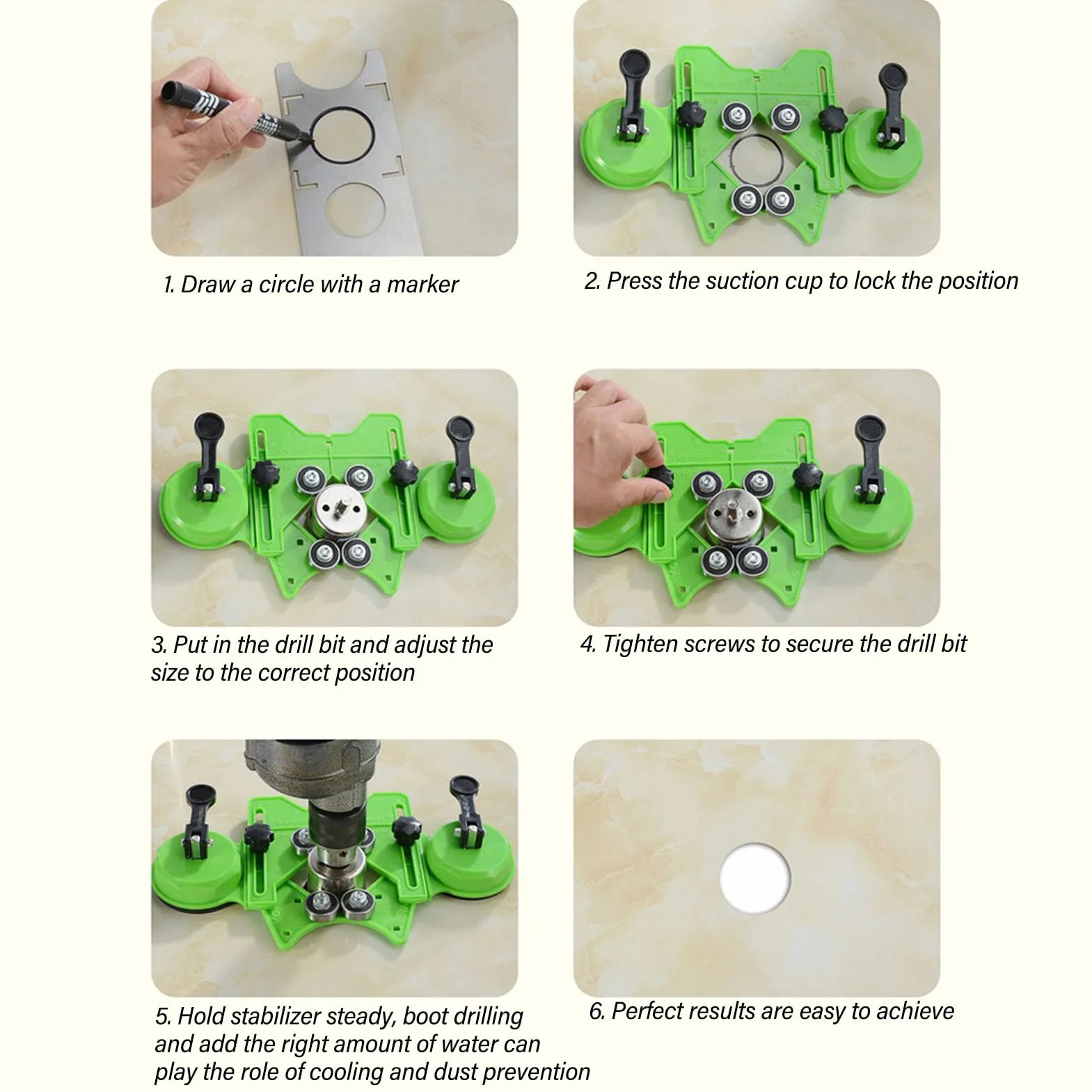 1. Draw a circle with a marker

2. Press the suction cup to lock the position

3. Put in the drill bit and adjust the size to the correct position

4. Tighten screws to secure the drill bit

5. Hold stabilizer steady, boot drilling and add the right amount of water can play the role of cooling and dust prevention

6. Perfect results are easy to achieve