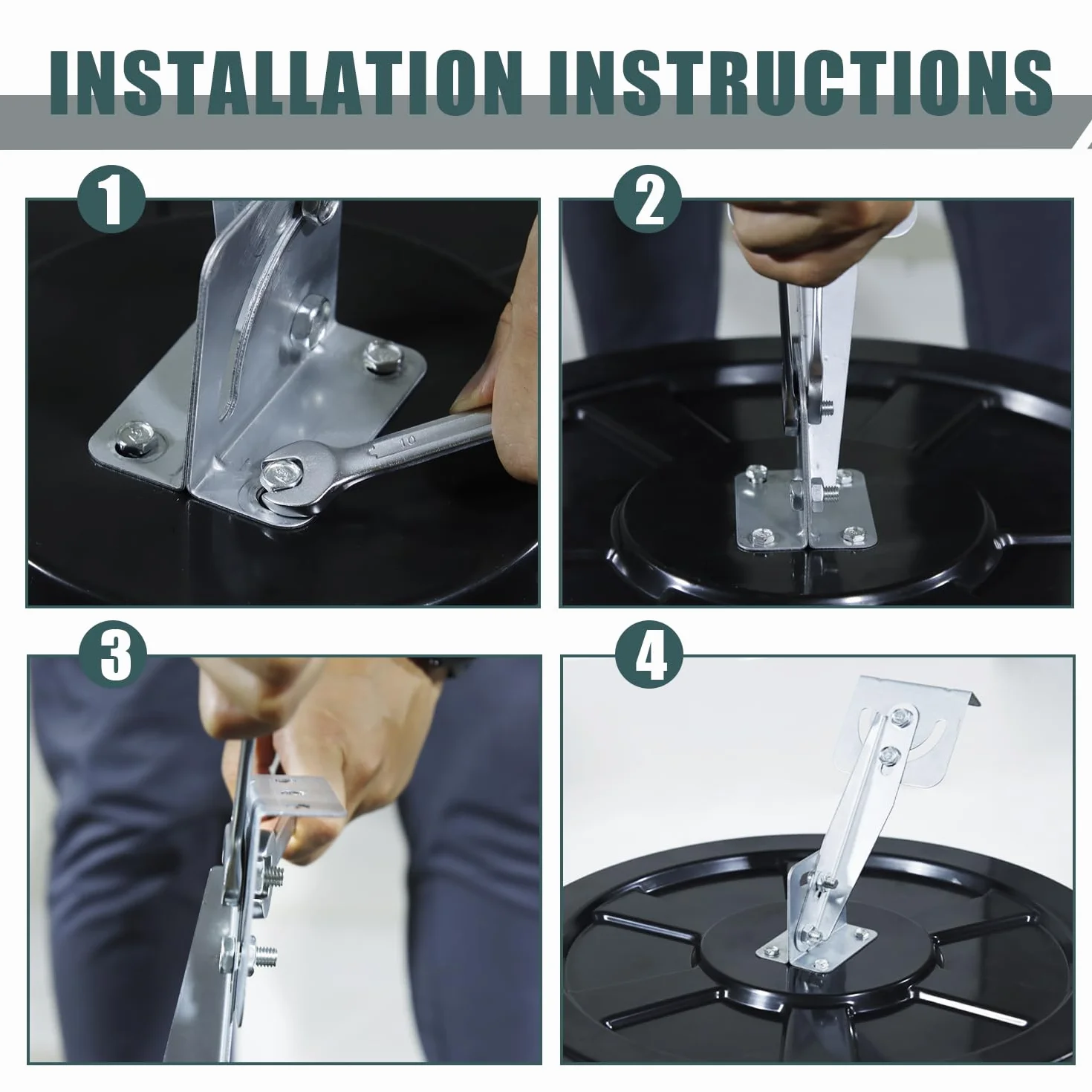 INSTALLATION INSTRUCTIONS

1

10

2

3

4