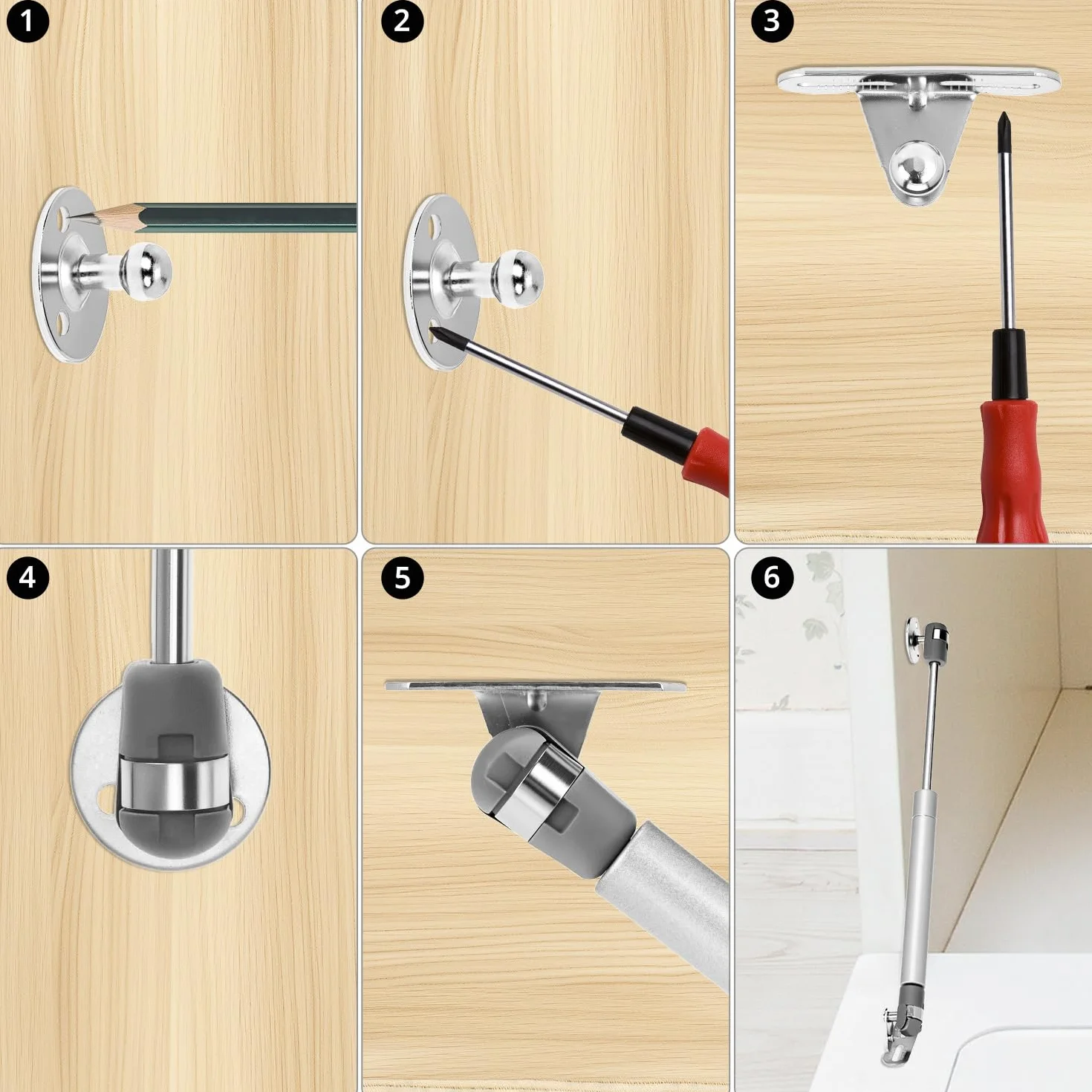 1
2
3
4
5
6