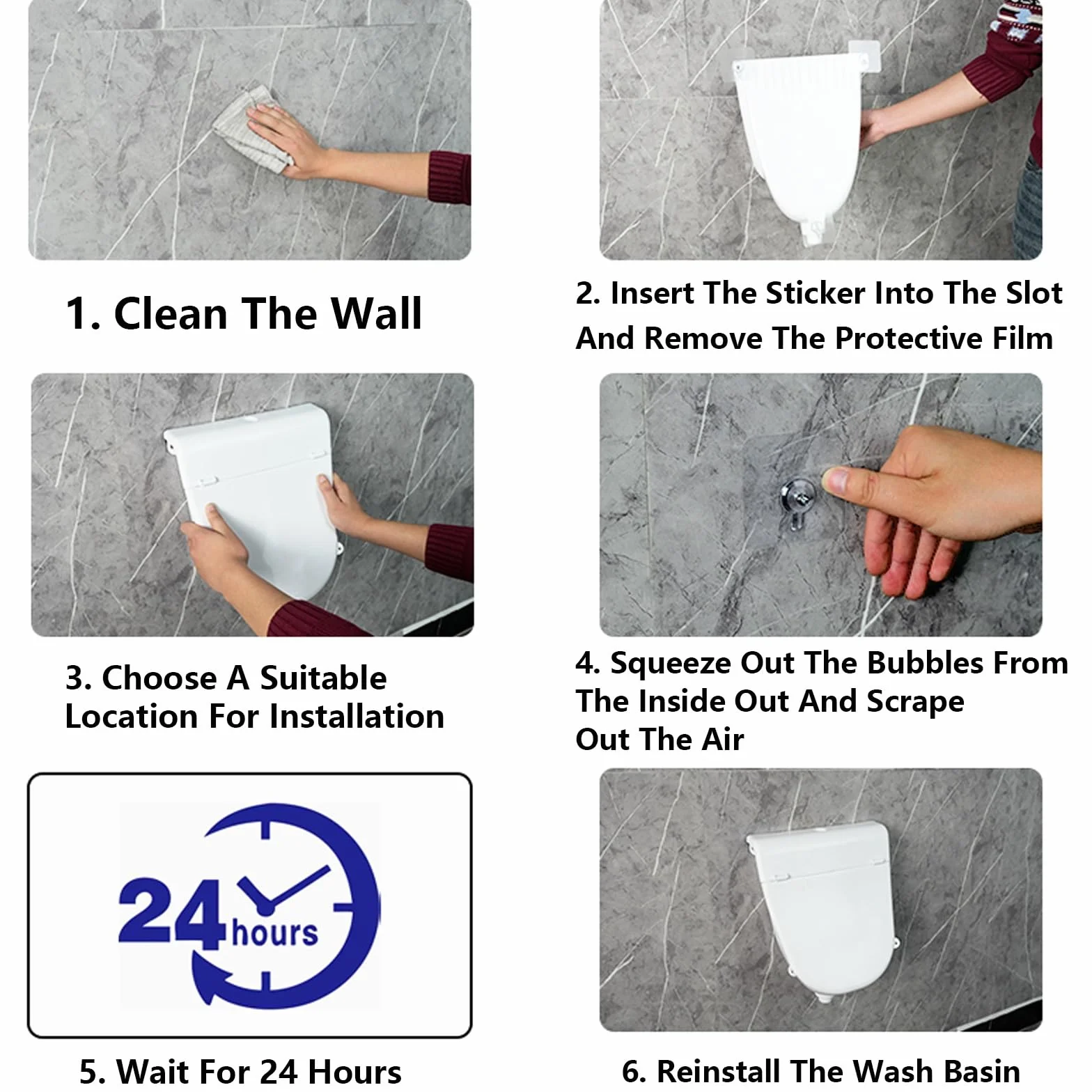 1. Clean The Wall

2. Insert The Sticker Into The Slot And Remove The Protective Film

3. Choose A Suitable Location For Installation

4. Squeeze Out The Bubbles From The Inside Out And Scrape Out The Air

24 hours

5. Wait For 24 Hours

6. Reinstall The Wash Basin