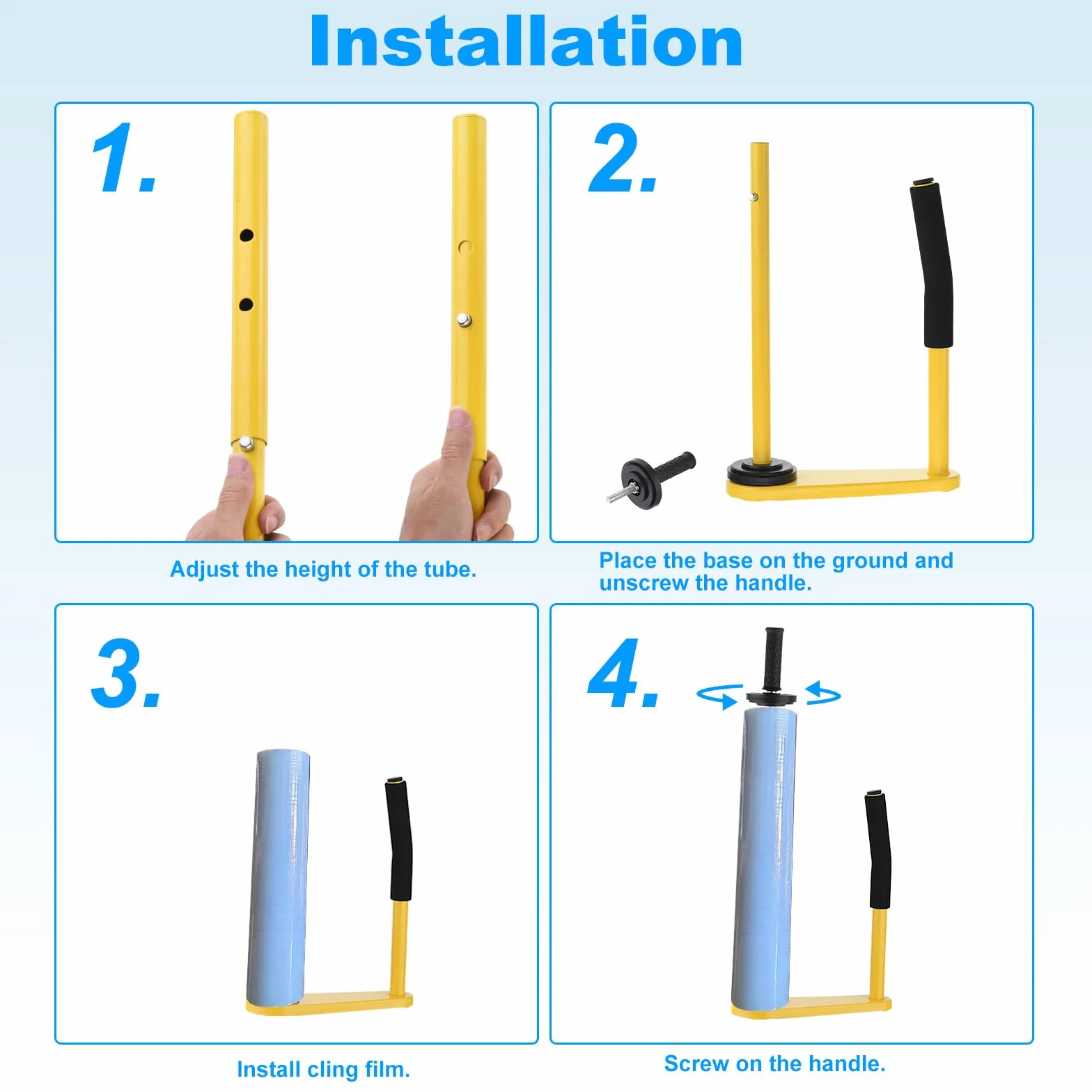 Installation

1.

Adjust the height of the tube.

2.

Place the base on the ground and unscrew the handle.

3.

Install cling film.

4.

Screw on the handle.