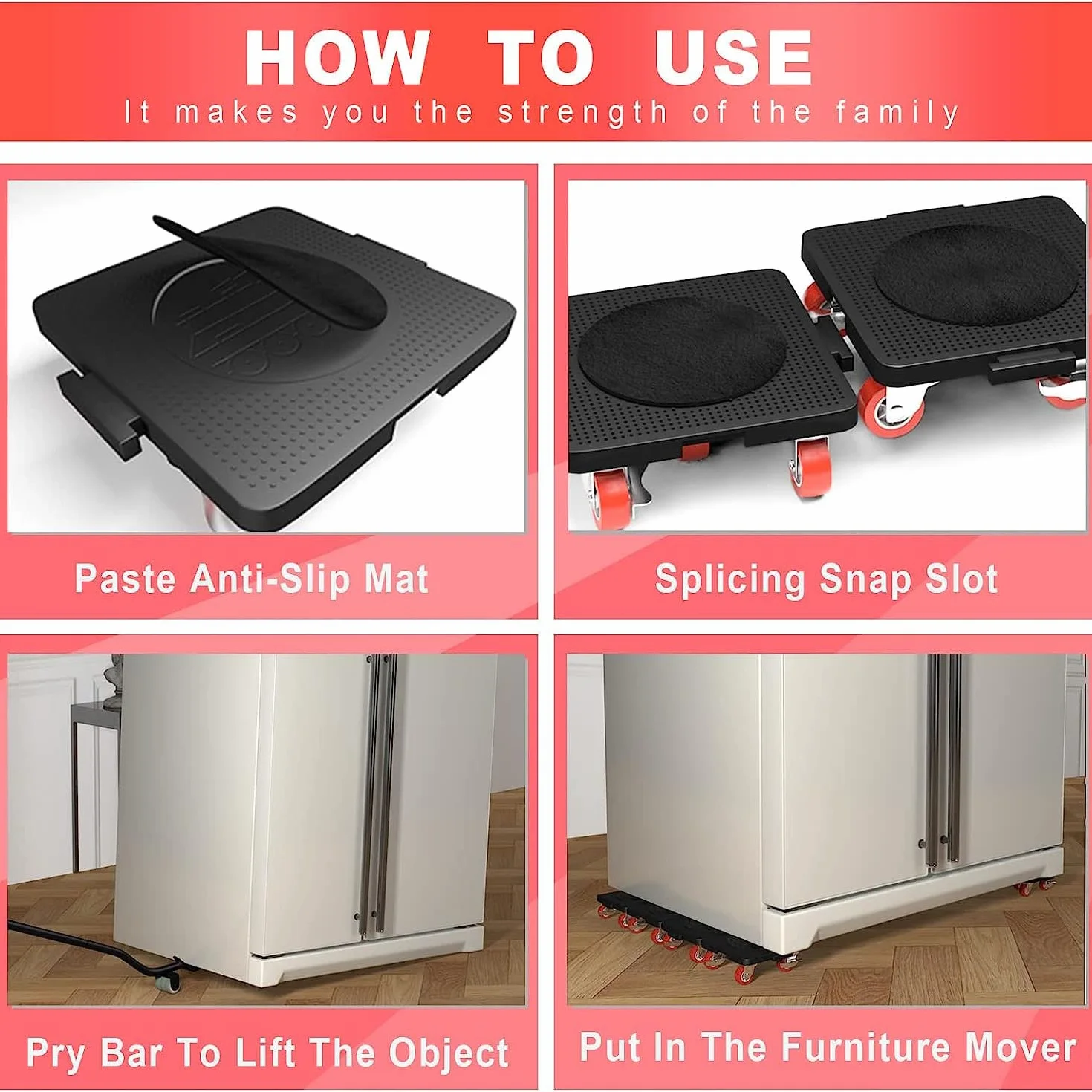 HOW TO USE
It makes you the strength of the family

Paste Anti-Slip Mat

Splicing Snap Slot

Pry Bar To Lift The Object

Put In The Furniture Mover