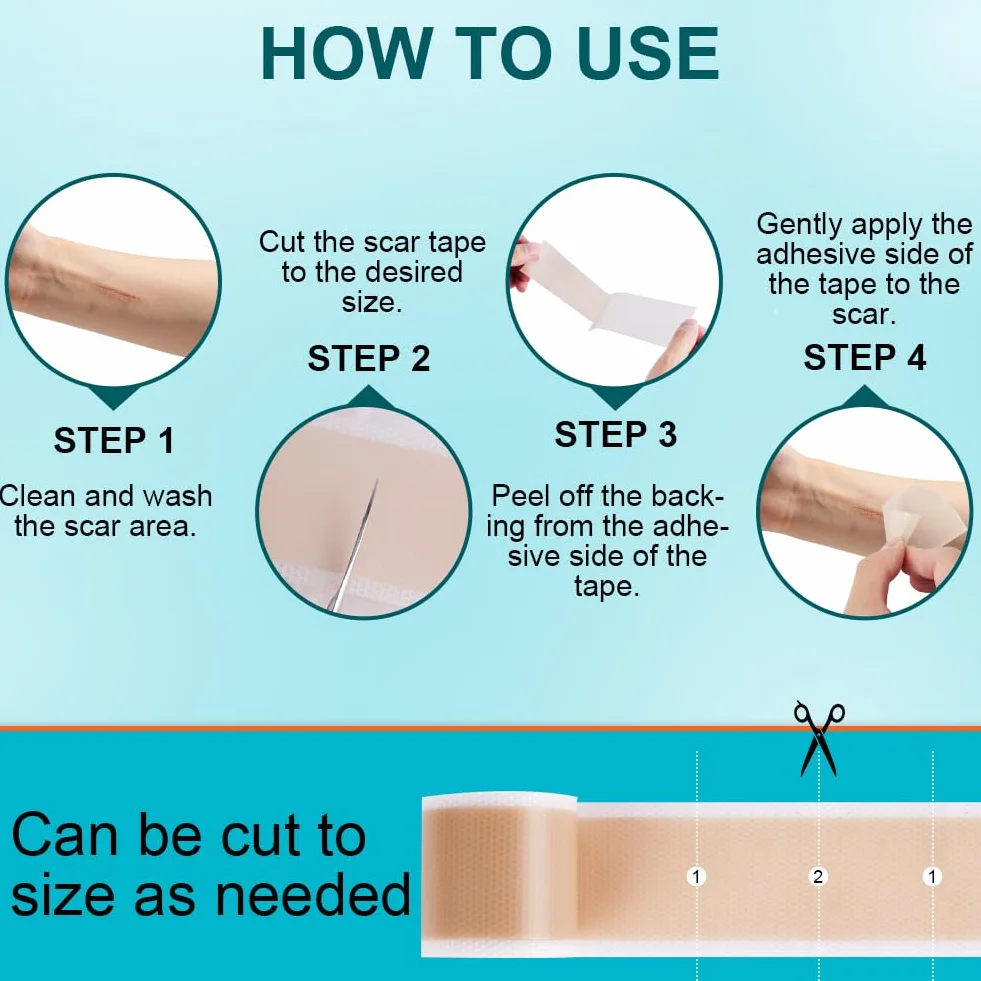 HOW TO USE

STEP 1

Clean and wash the scar area.

Cut the scar tape to the desired size.

STEP 2

STEP 3

Peel off the backing from the adhesive side of the tape.

Gently apply the adhesive side of the tape to the scar.

STEP 4

Can be cut to size as needed

1

2

1