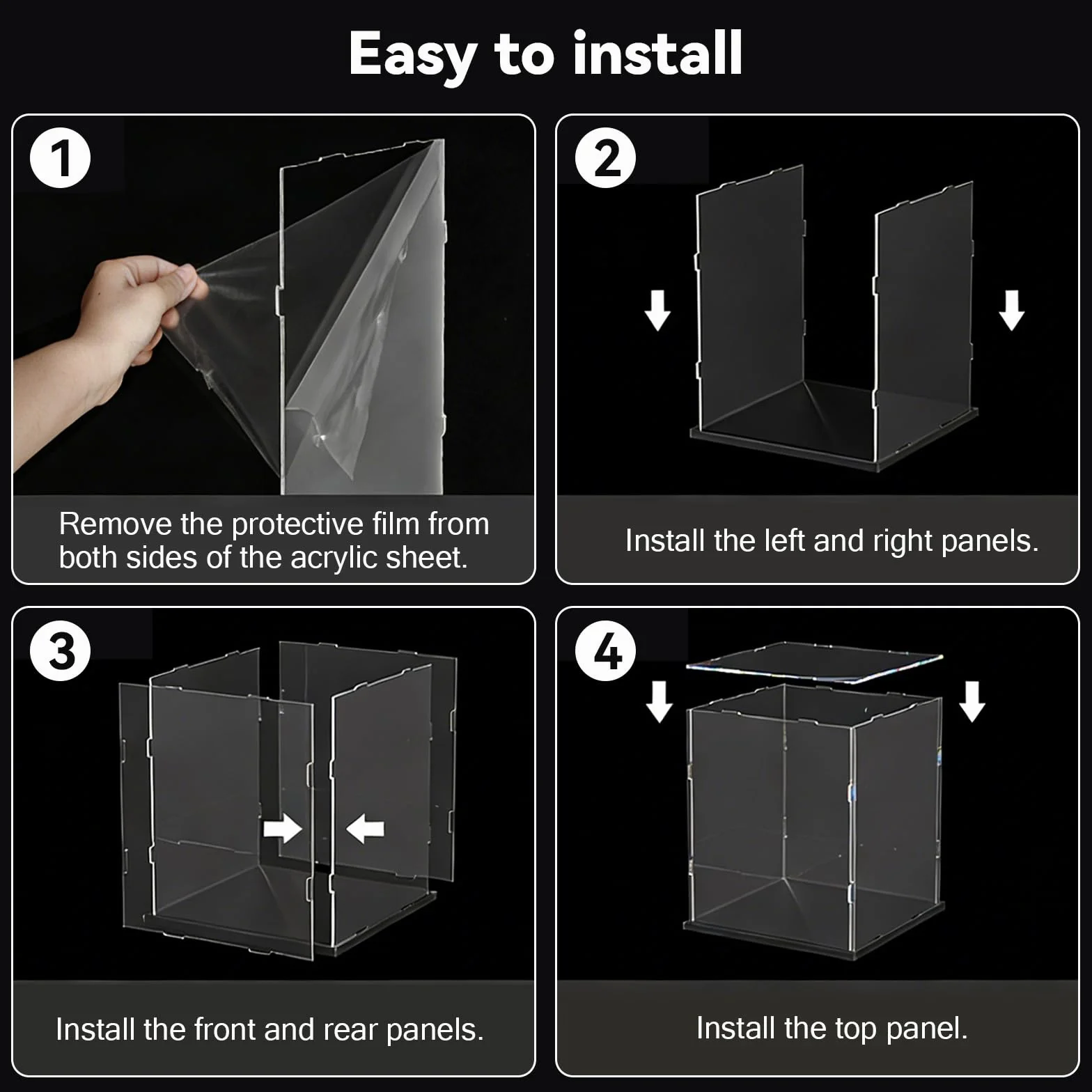 Easy to install

1

Remove the protective film from both sides of the acrylic sheet.

2

Install the left and right panels.

3

Install the front and rear panels.

4

Install the top panel.