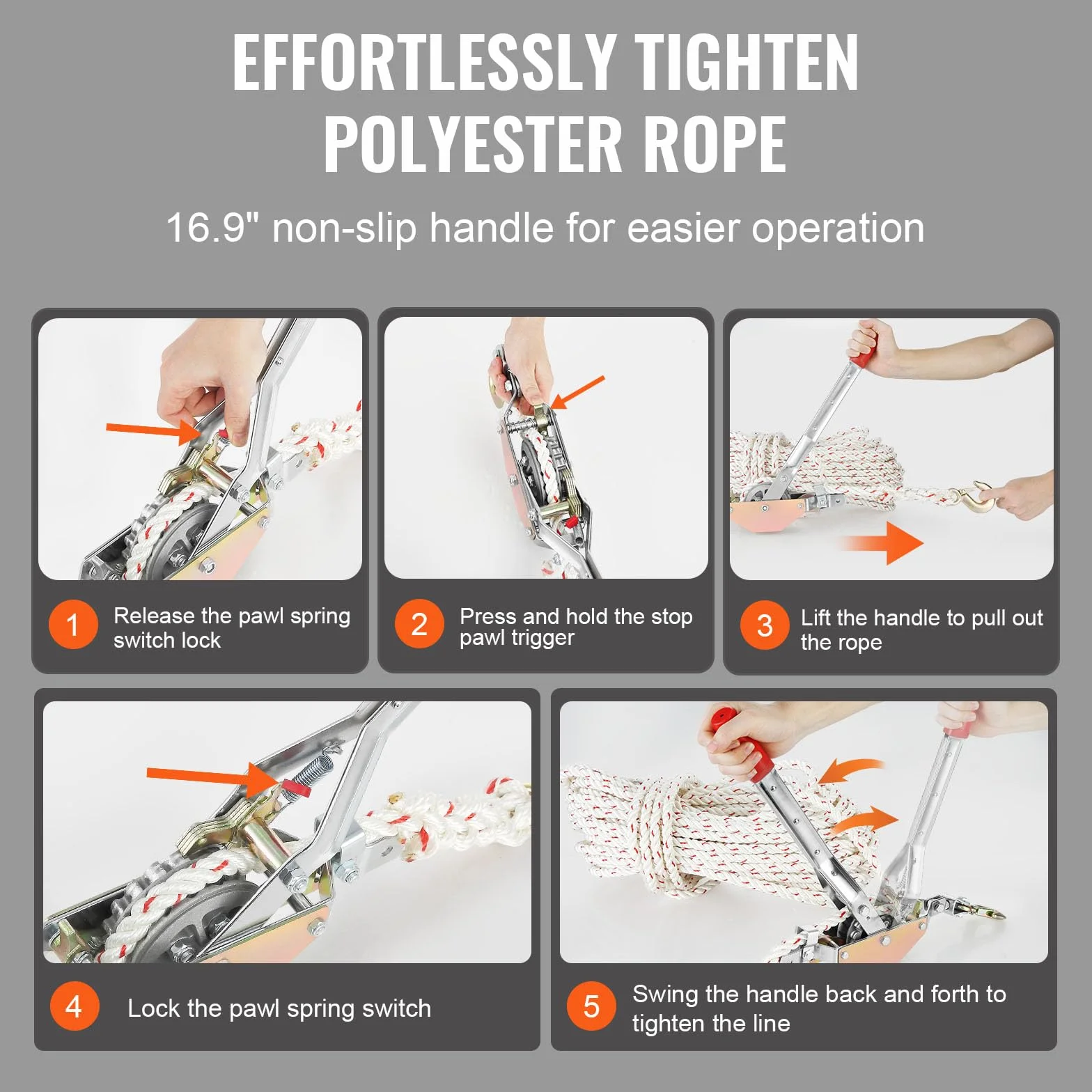 EFFORTLESSLY TIGHTEN POLYESTER ROPE

16.9" non-slip handle for easier operation

1 Release the pawl spring switch lock

2 Press and hold the stop pawl trigger

3 Lift the handle to pull out the rope

4 Lock the pawl spring switch

5 Swing the handle back and forth to tighten the line