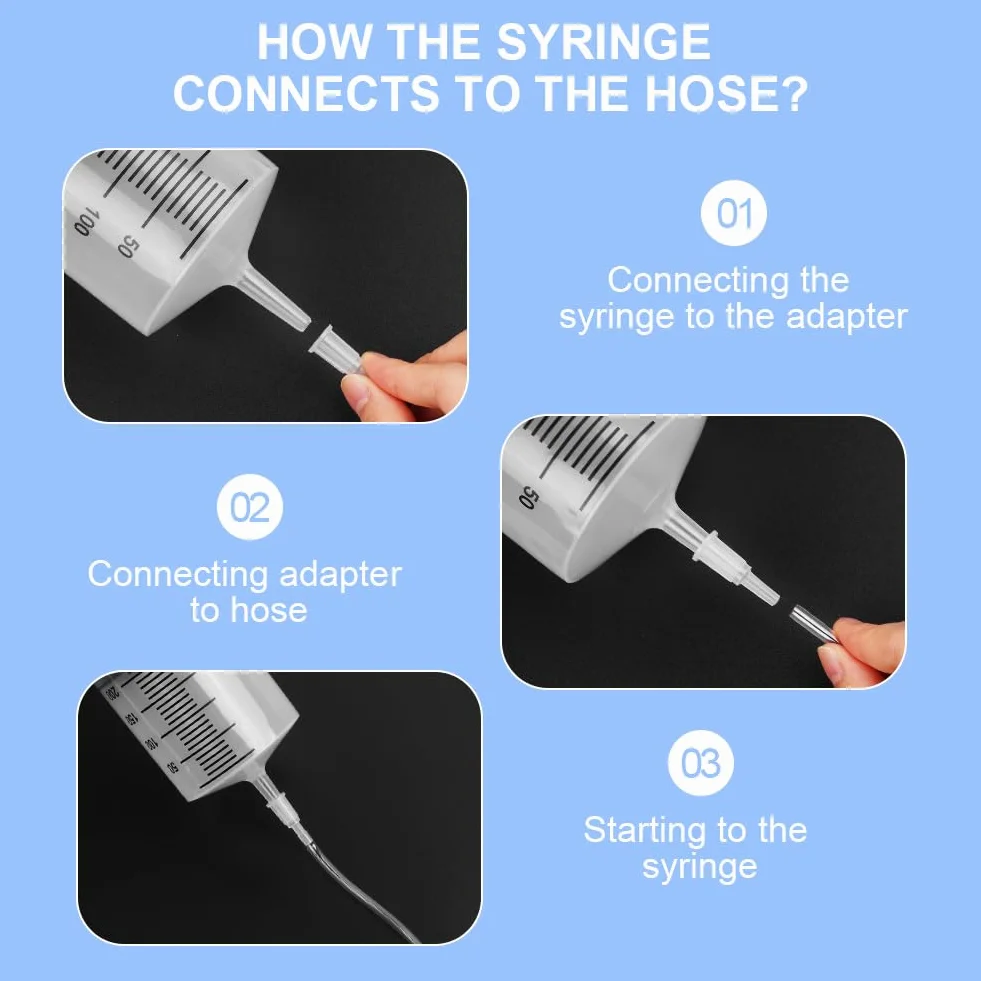 HOW THE SYRINGE CONNECTS TO THE HOSE?

100
50

01

Connecting the syringe to the adapter

50

02

Connecting adapter to hose

200
150
100
50

03

Starting to the syringe