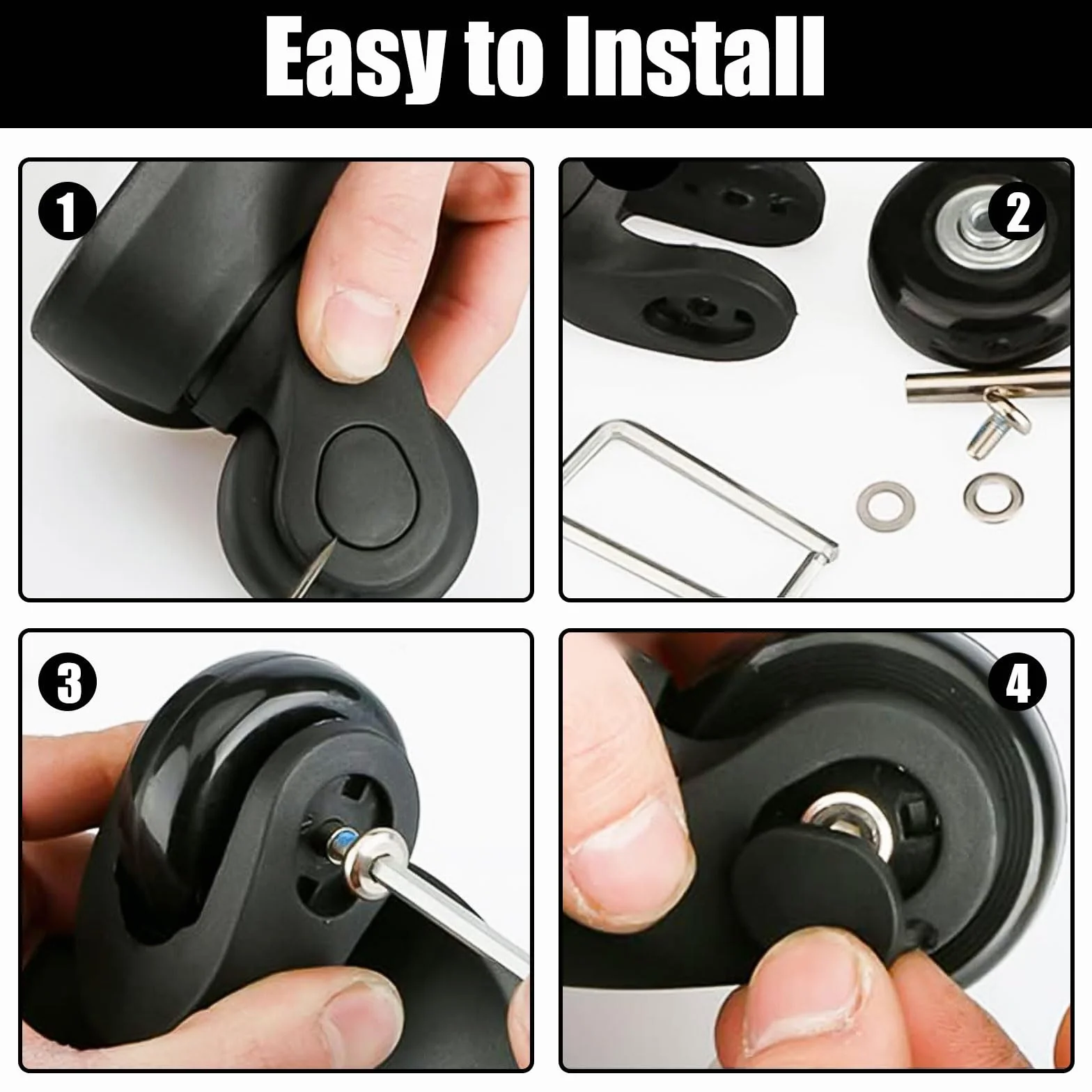 Easy to Install

1

2

3

4